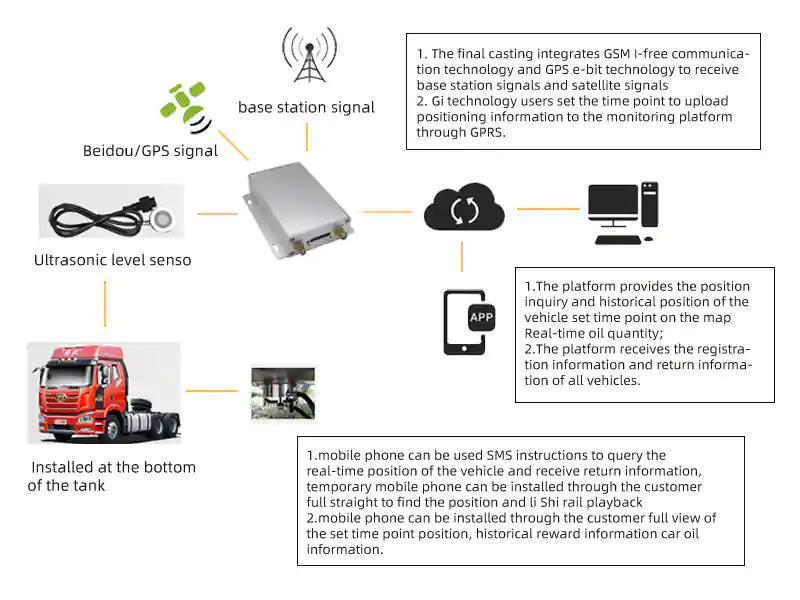 base station signal

Beidou/GPS signal

1. The final casting integrates GSM I-free communication technology and GPS e-bit technology to receive base station signals and satellite signals
2. Gi technology users set the time point to upload positioning information to the monitoring platform through GPRS.

Ultrasonic level senso

APP

1.The platform provides the position inquiry and historical position of the vehicle set time point on the map Real-time oil quantity;
2.The platform receives the registration information and return information of all vehicles.

Installed at the bottom of the tank

1.mobile phone can be used SMS instructions to query the real-time position of the vehicle and receive return information, temporary mobile phone can be installed through the customer full straight to find the position and li Shi rail playback
2.mobile phone can be installed through the customer full view of the set time point position, historical reward information car oil information.